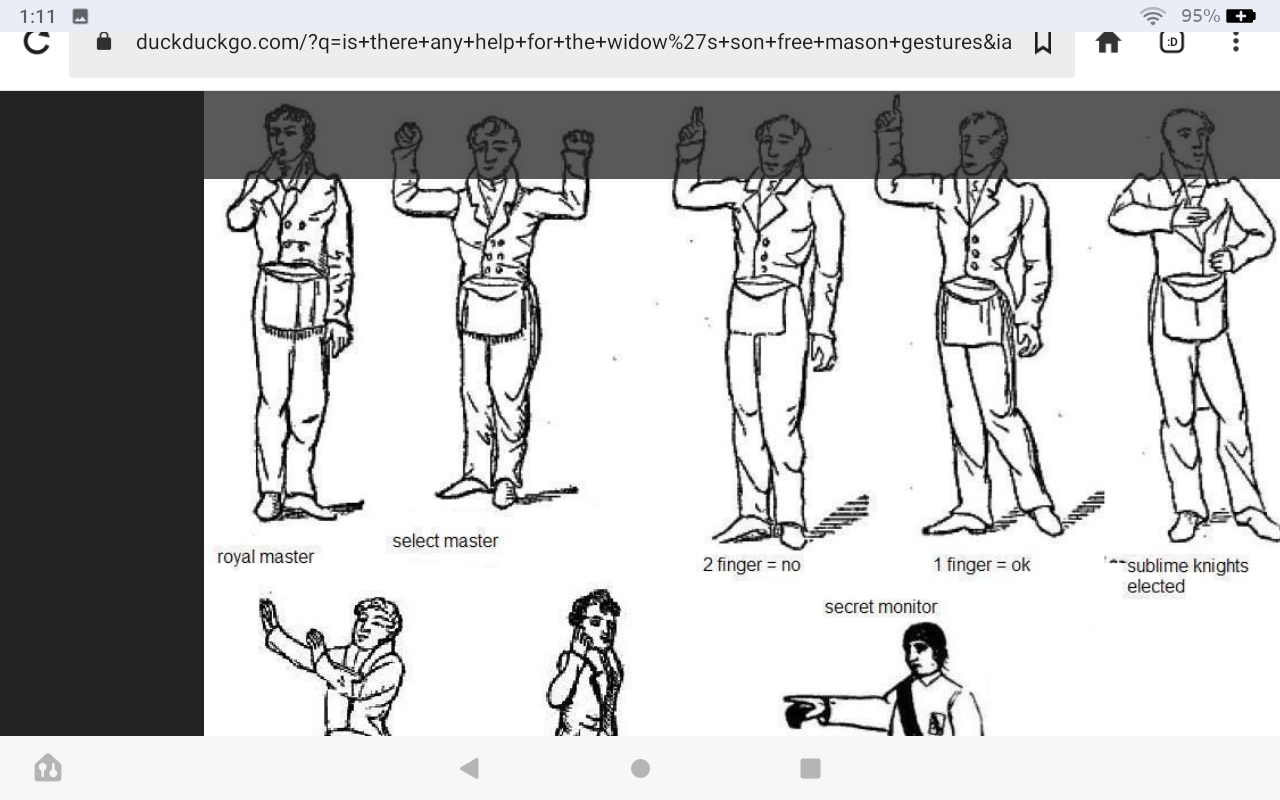 1:11

95%

duckduckgo.com/?q=is+there+any+help+for+the+widow%27s+son+free+mason+gestures&ia

:D

royal master

select master

2 finger = no

1 finger = ok

sublime knights elected

secret monitor